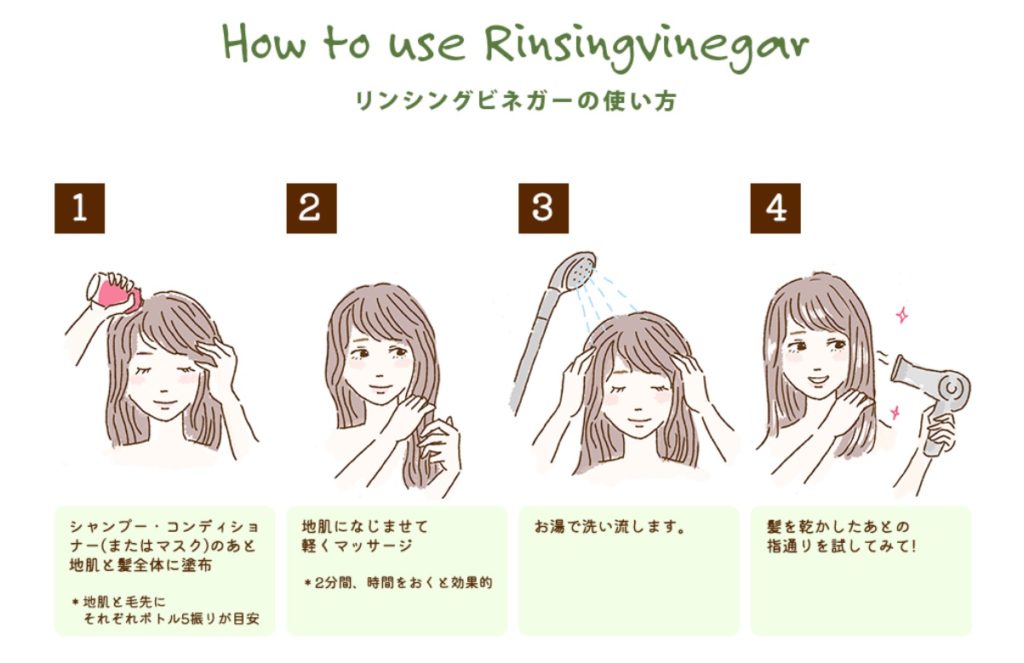 How to use Rinsingvinegar
リンシングビネガーの使い方

1

シャンプー・コンディショナー(またはマスク)のあと地肌と髪全体に塗布

＊地肌と毛先に
それぞれボトル5振りが目安

2

地肌になじませて
軽くマッサージ

＊2分間、時間をおくと効果的

3

お湯で洗い流します。

4

髪を乾かしたあとの
指通りを試してみて!